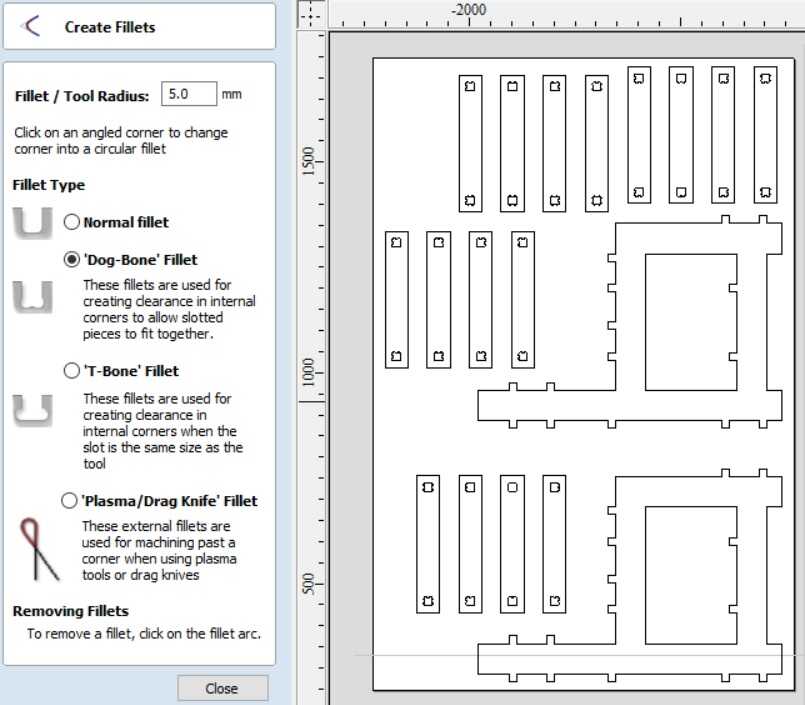 Create Fillets

Fillet / Tool Radius: 5.0 mm

Click on an angled corner to change corner into a circular fillet

Fillet Type

Normal fillet

'Dog-Bone' Fillet

These fillets are used for creating clearance in internal corners to allow slotted pieces to fit together.

'T-Bone' Fillet

These fillets are used for creating clearance in internal corners when the slot is the same size as the tool

'Plasma/Drag Knife' Fillet

These external fillets are used for machining past a corner when using plasma tools or drag knives

Removing Fillets

To remove a fillet, click on the fillet arc.

Close

-2000

1500

1000

500